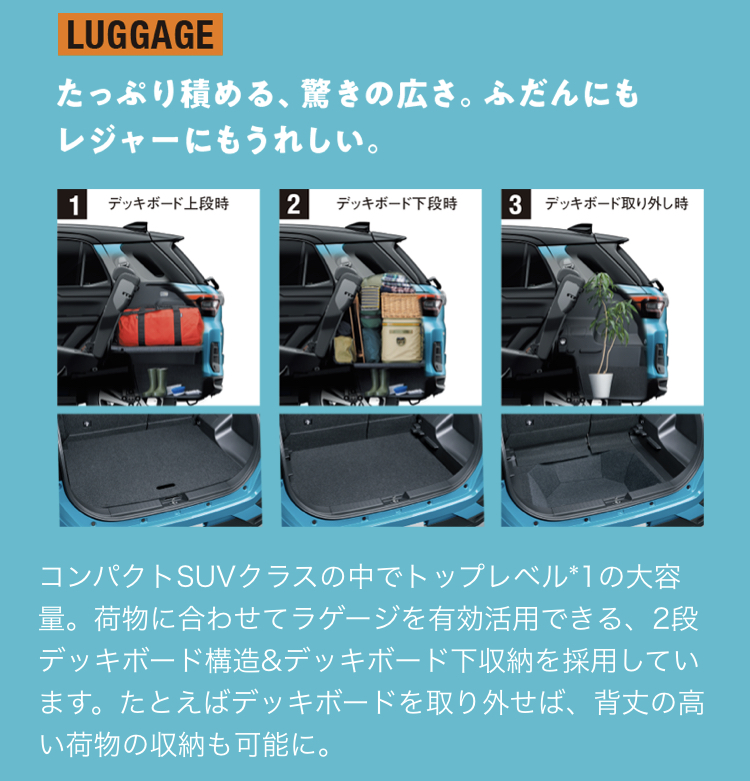 LUGGAGE

たっぷり積める、驚きの広さ。ふだんにもレジャーにもうれしい。

1 デッキボード上段時

2 デッキボード下段時

3 デッキボード取り外し時

コンパクトSUVクラスの中でトップレベル*1の大容量。荷物に合わせてラゲージを有効活用できる、2段デッキボード構造&デッキボード下収納を採用しています。たとえばデッキボードを取り外せば、背丈の高い荷物の収納も可能に。